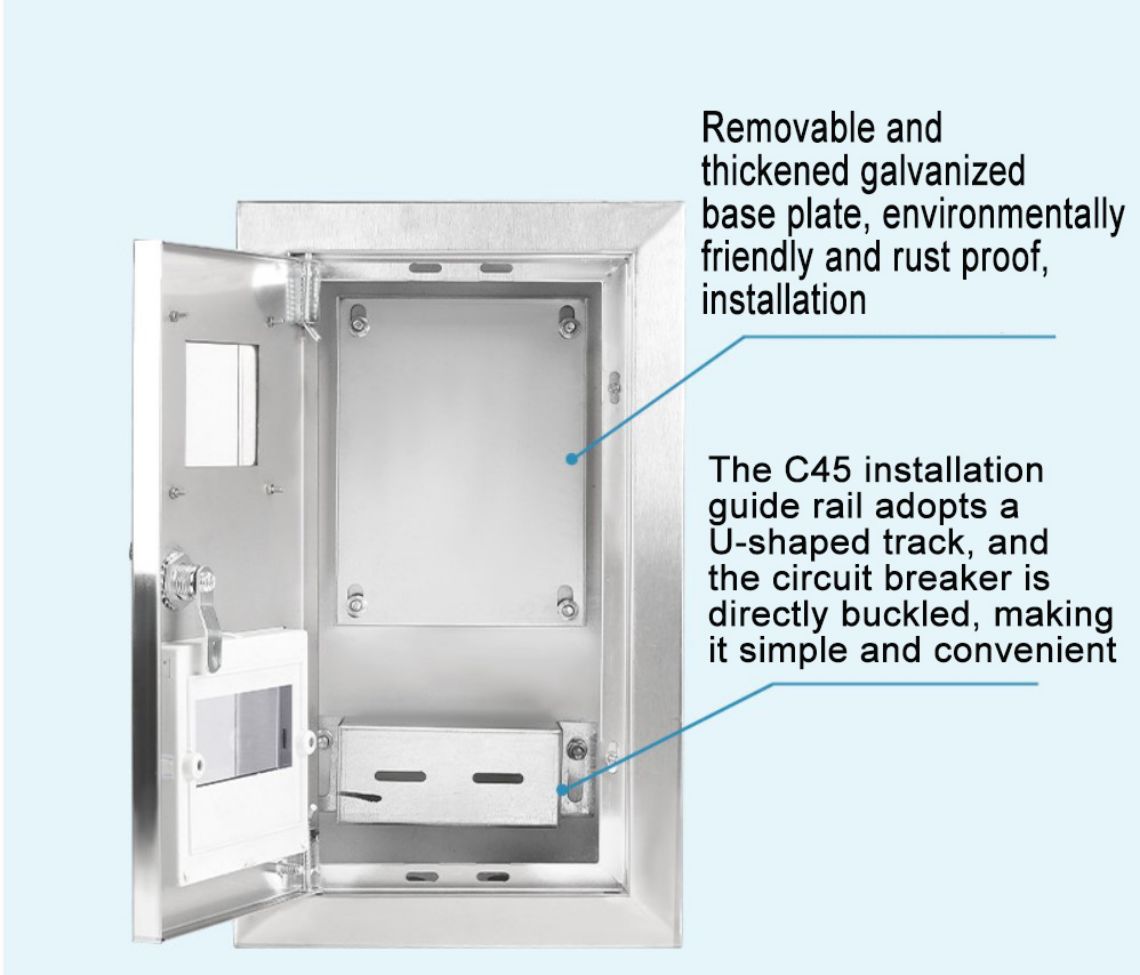 Removable and thickened galvanized base plate, environmentally friendly and rust proof, installation

The C45 installation guide rail adopts a U-shaped track, and the circuit breaker is directly buckled, making it simple and convenient