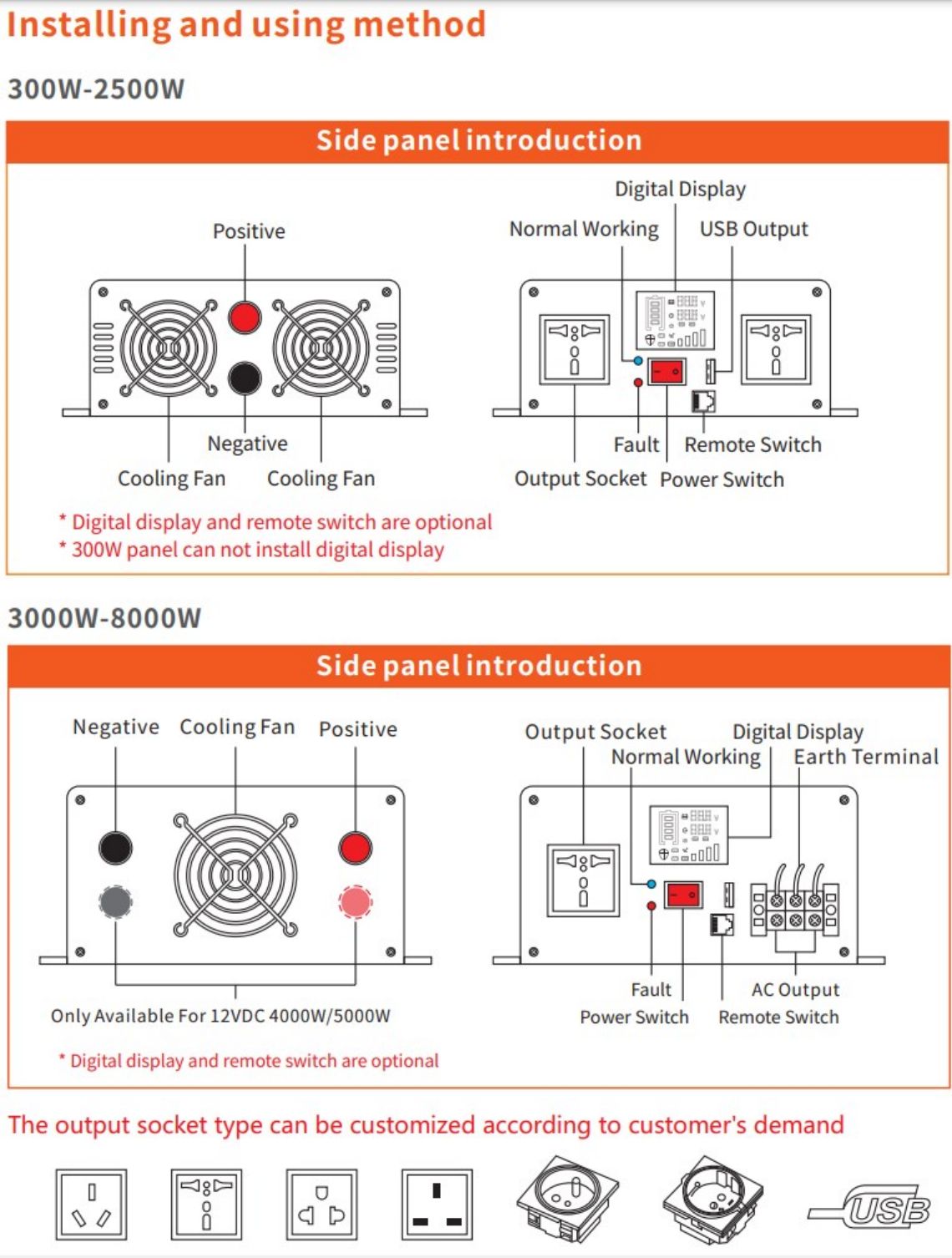 Installing and using method

300W-2500W

Side panel introduction

Positive

Negative

Cooling Fan

Cooling Fan

Digital Display

Normal Working

USB Output

Fault

Remote Switch

Output Socket

Power Switch

* Digital display and remote switch are optional
* 300W panel can not install digital display

3000W-8000W

Side panel introduction

Negative

Cooling Fan

Positive

Only Available For 12VDC 4000W/5000W

Output Socket

Digital Display

Normal Working

Earth Terminal

Fault

AC Output

Power Switch

Remote Switch

* Digital display and remote switch are optional

The output socket type can be customized according to customer's demand

USB